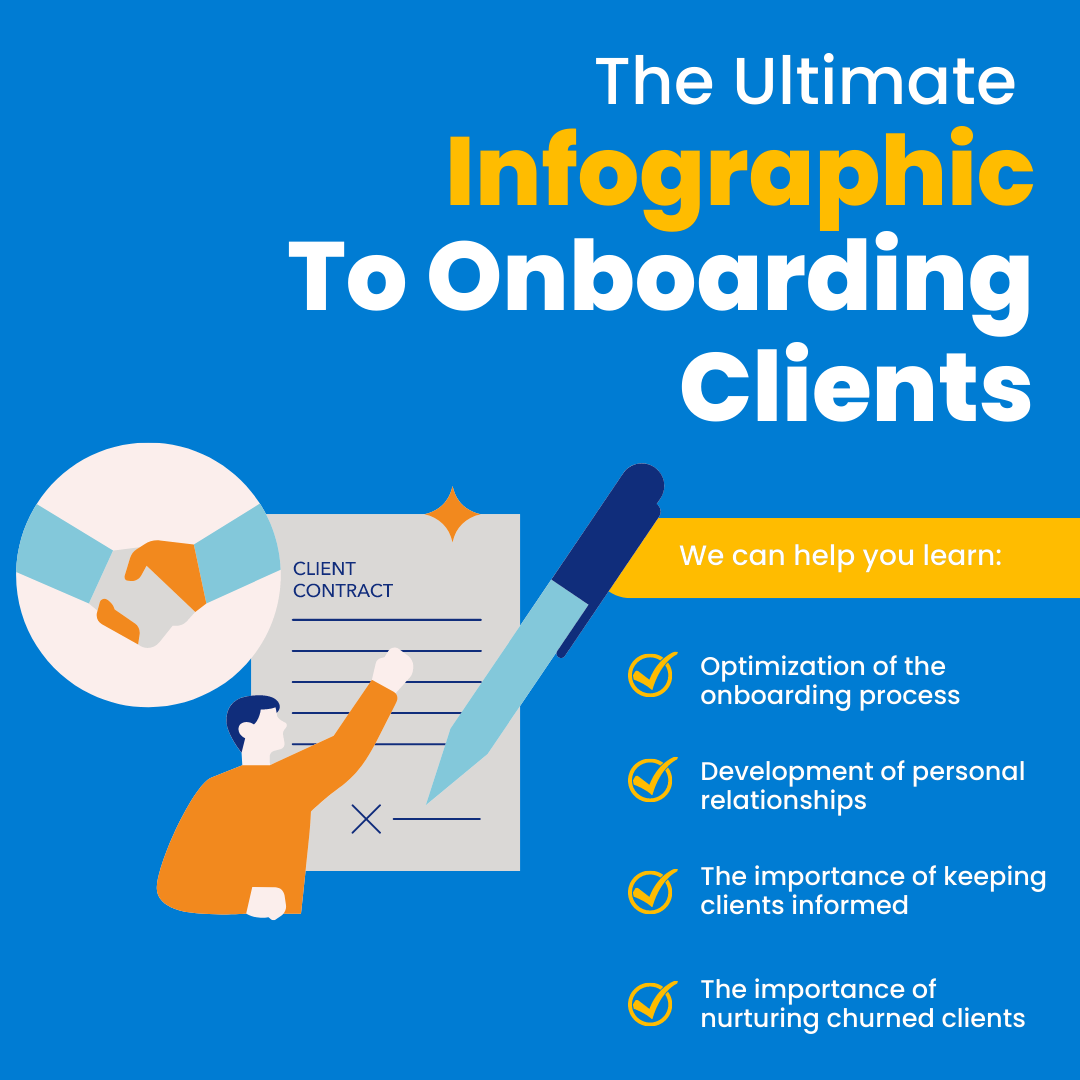 The Ultimate
Infographic
To Onboarding
Clients

CLIENT
CONTRACT

We can help you learn:

Optimization of the onboarding process

Development of personal relationships

The importance of keeping clients informed

The importance of nurturing churned clients