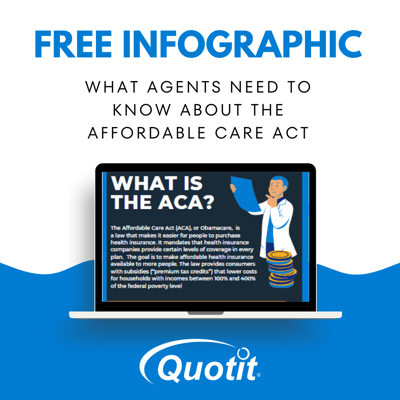 FREE INFOGRAPHIC

WHAT AGENTS NEED TO KNOW ABOUT THE AFFORDABLE CARE ACT

WHAT IS THE ACA?

The Affordable Care Act (ACA), or Obamacare, is a law that makes it easier for people to purchase health insurance. It mandates that health insurance companies provide certain levels of coverage in every plan. The goal is to make affordable health insurance available to more people. The law provides consumers with subsidies ("premium tax credits") that lower costs for households with incomes between 100% and 400% of the federal poverty level

Quotit